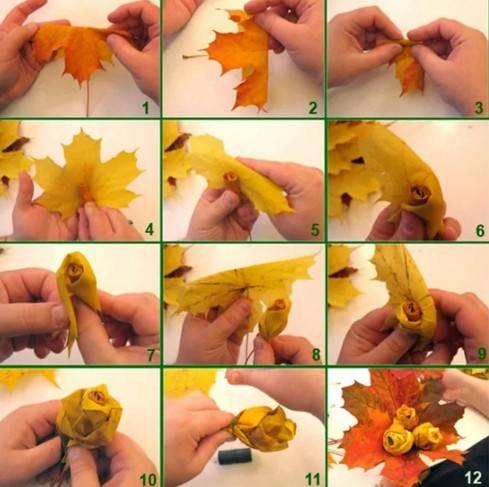 1
2
3
4
5
6
7
8
9
10
11
12